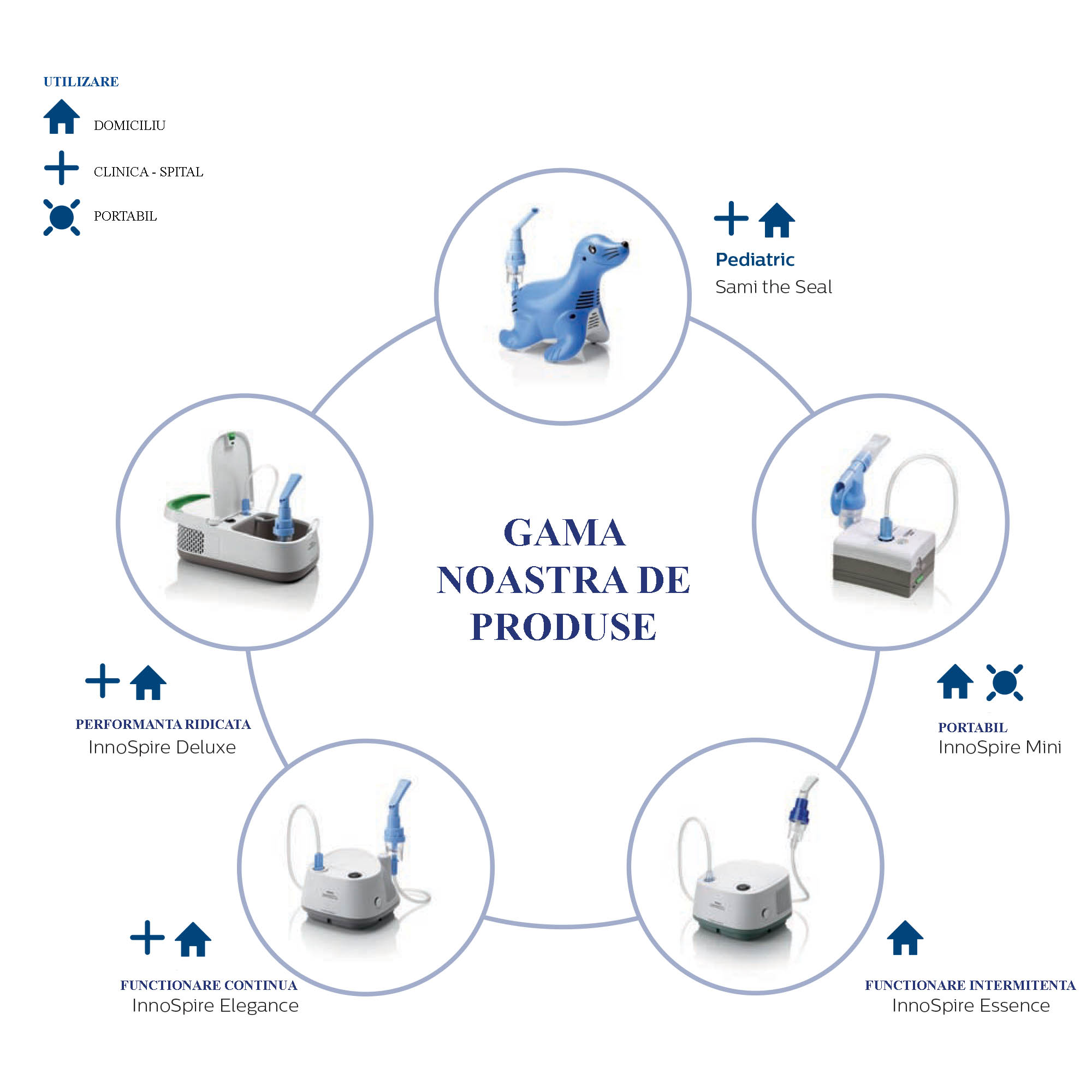 UTILIZARE

DOMICILIU

CLINICA - SPITAL

PORTABIL

Pediatric
Sami the Seal

GAMA NOASTRA DE PRODUSE

PERFORMANTA RIDICATA
InnoSpire Deluxe

PORTABIL
InnoSpire Mini

FUNCTIONARE CONTINUA
InnoSpire Elegance

FUNCTIONARE INTERMITENTA
InnoSpire Essence